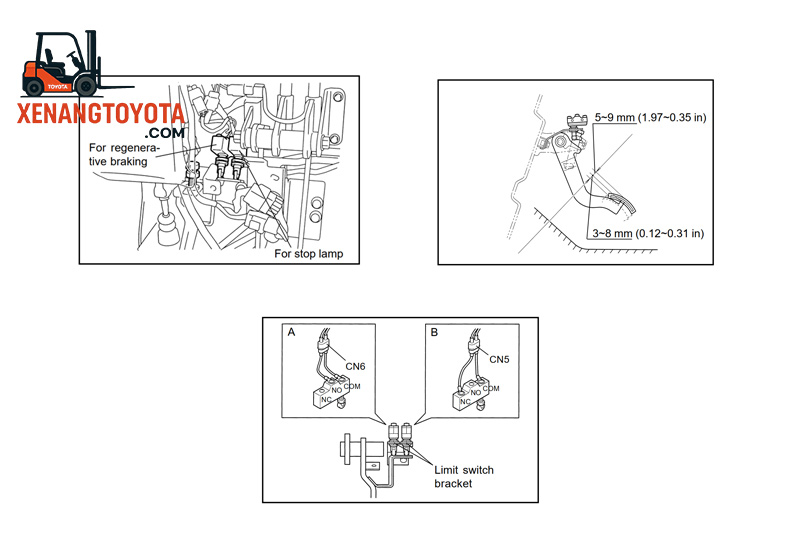 TOYOTA
XENANGTOYOTA
.COM

For regenerative braking

For stop lamp

5~9 mm (1.97~0.35 in)

3~8 mm (0.12~0.31 in)

A
CN6
NO
COM
NC

B
CN5
NO
COM
NC

Limit switch bracket